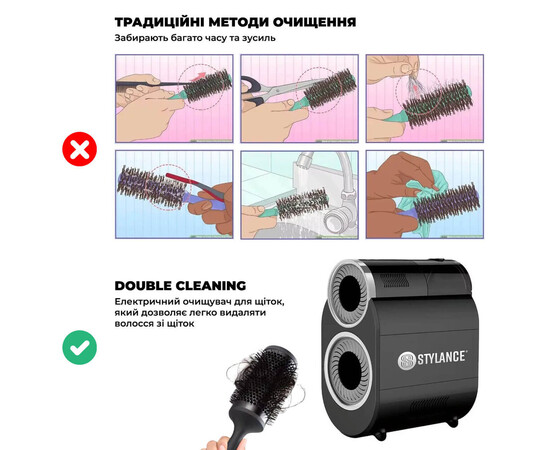 ТРАДИЦІЙНІ МЕТОДИ ОЧИЩЕННЯ
Забирають багато часу та зусиль

DOUBLE CLEANING
Електричний очищувач для щіток, який дозволяє легко видаляти волосся зі щіток

STYLANCE