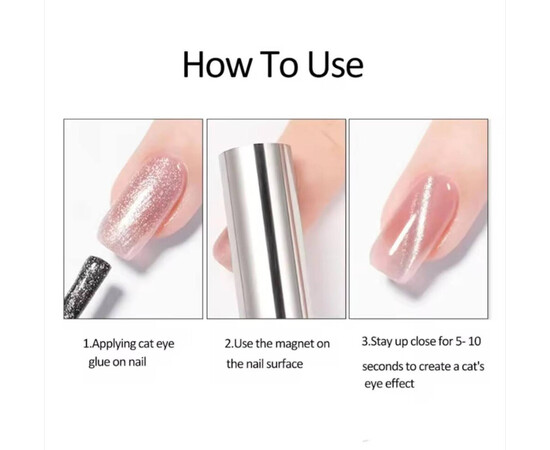 How To Use

1.Applying cat eye glue on nail

2.Use the magnet on the nail surface

3.Stay up close for 5- 10 seconds to create a cat's eye effect