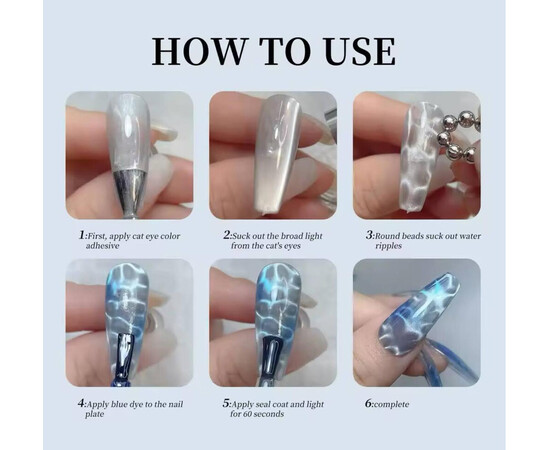 HOW TO USE

1:First, apply cat eye color adhesive

2:Suck out the broad light from the cat's eyes

3:Round beads suck out water ripples

4:Apply blue dye to the nail plate

5:Apply seal coat and light for 60 seconds

6:complete