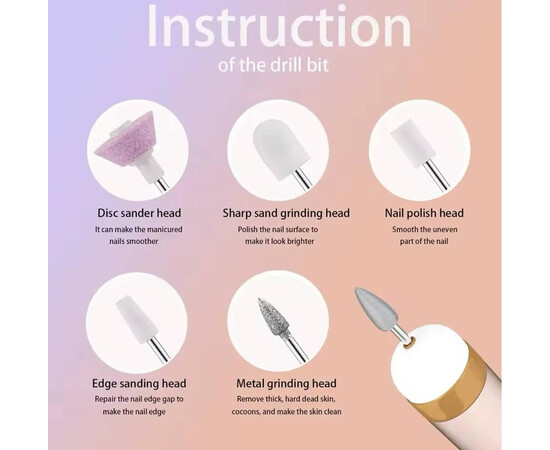 Instruction
of the drill bit

Disc sander head
It can make the manicured nails smoother

Sharp sand grinding head
Polish the nail surface to make it look brighter

Nail polish head
Smooth the uneven part of the nail

Edge sanding head
Repair the nail edge gap to make the nail edge

Metal grinding head
Remove thick, hard dead skin, cocoons, and make the skin clean