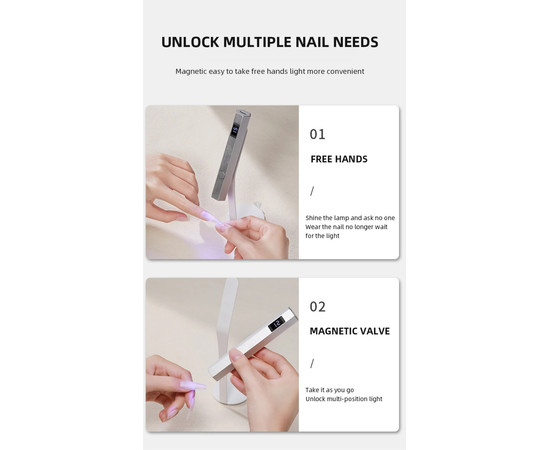 UNLOCK MULTIPLE NAIL NEEDS

Magnetic easy to take free hands light more convenient

01

FREE HANDS

/

Shine the lamp and ask no one
Wear the nail no longer wait for the light

02

MAGNETIC VALVE

/

Take it as you go
Unlock multi-position light