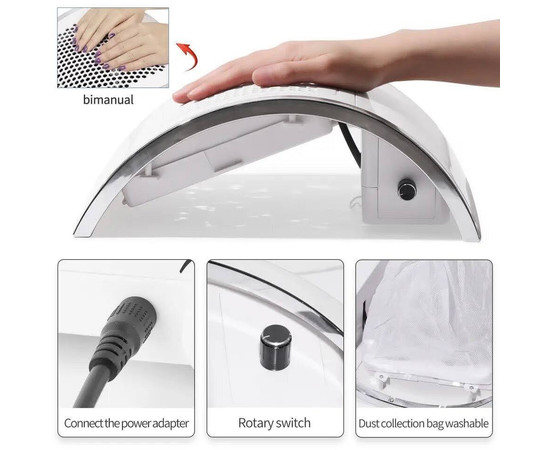 bimanual

Connect the power adapter

Rotary switch

Dust collection bag washable