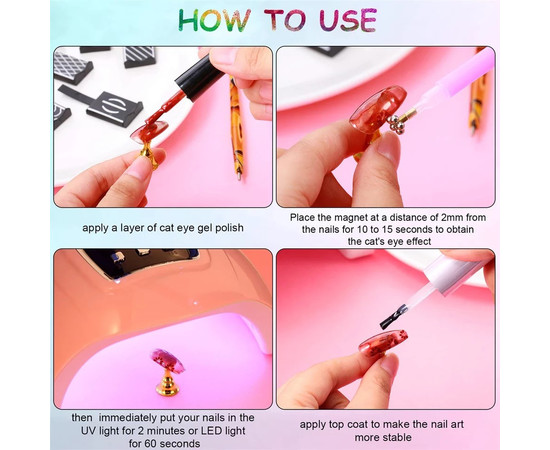 HOW TO USE

apply a layer of cat eye gel polish

Place the magnet at a distance of 2mm from the nails for 10 to 15 seconds to obtain the cat's eye effect

then immediately put your nails in the UV light for 2 minutes or LED light for 60 seconds

apply top coat to make the nail art more stable