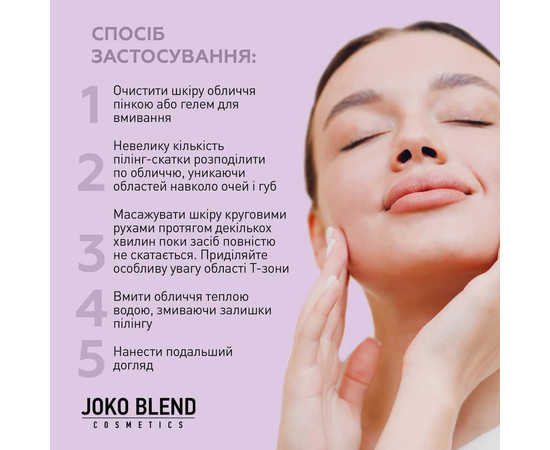 СПОСІБ ЗАСТОСУВАННЯ:

1 Очистити шкіру обличчя пінкою або гелем для вмивання

2 Невелику кількість пілінг-скатки розподілити по обличчю, уникаючи областей навколо очей і губ

3 Масажувати шкіру круговими рухами протягом декількох хвилин поки засіб повністю не скатається. Приділяйте особливу увагу області Т-зони

4 Вмити обличчя теплою водою, змиваючи залишки пілінгу

5 Нанести подальший догляд

JOKO BLEND
COSMETICS