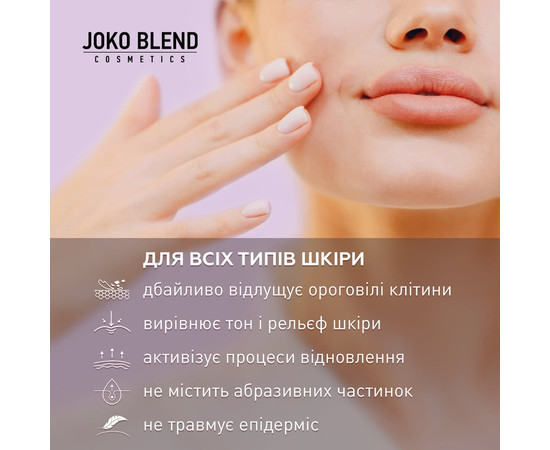 JOKO BLEND
COSMETICS

ДЛЯ ВСІХ ТИПІВ ШКІРИ

дбайливо відлущує ороговілі клітини

вирівнює тон і рельєф шкіри

активізує процеси відновлення

не містить абразивних частинок

не травмує епідерміс