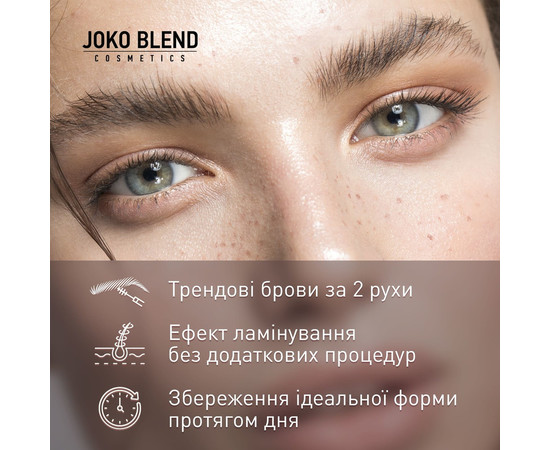 JOKO BLEND
COSMETICS

Трендові брови за 2 рухи

Ефект ламінування без додаткових процедур

Збереження ідеальної форми протягом дня