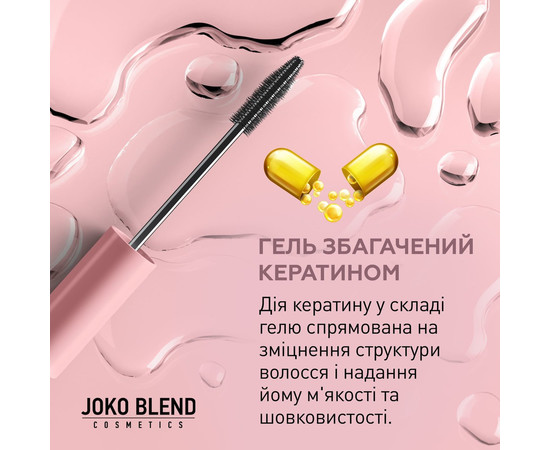 ГЕЛЬ ЗБАГАЧЕНИЙ КЕРАТИНОМ

Дія кератину у складі гелю спрямована на зміцнення структури волосся і надання йому м'якості та шовковистості.

JOKO BLEND
COSMETICS