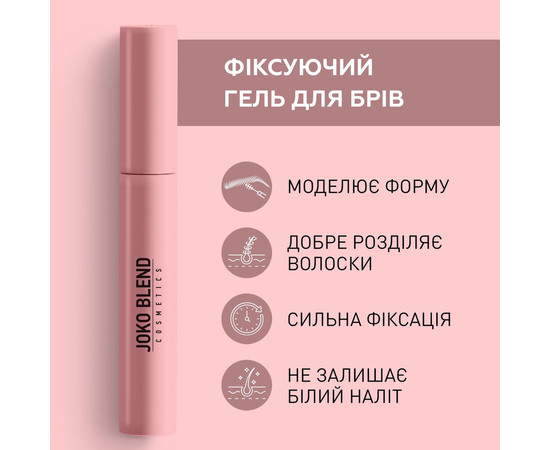 JOKO BLEND
COSMETICS

ФІКСУЮЧИЙ
ГЕЛЬ ДЛЯ БРІВ

МОДЕЛЮЄ ФОРМУ

ДОБРЕ РОЗДІЛЯЄ ВОЛОСКИ

СИЛЬНА ФІКСАЦІЯ

НЕ ЗАЛИШАЄ БІЛИЙ НАЛІТ