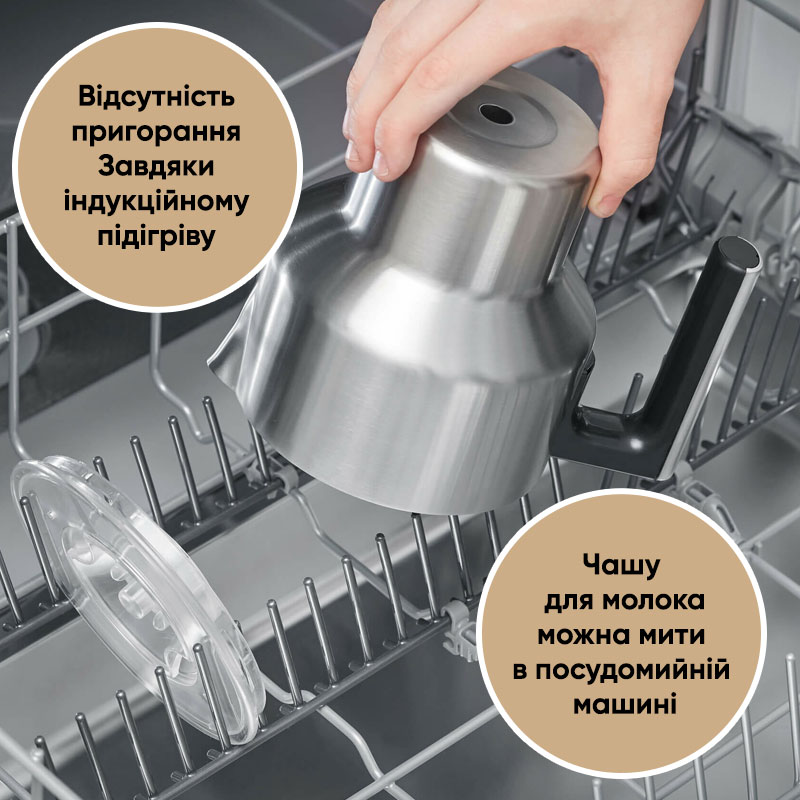 Відсутність пригорання Завдяки індукційному підігріву

Чашу для молока можна мити в посудомийній машині