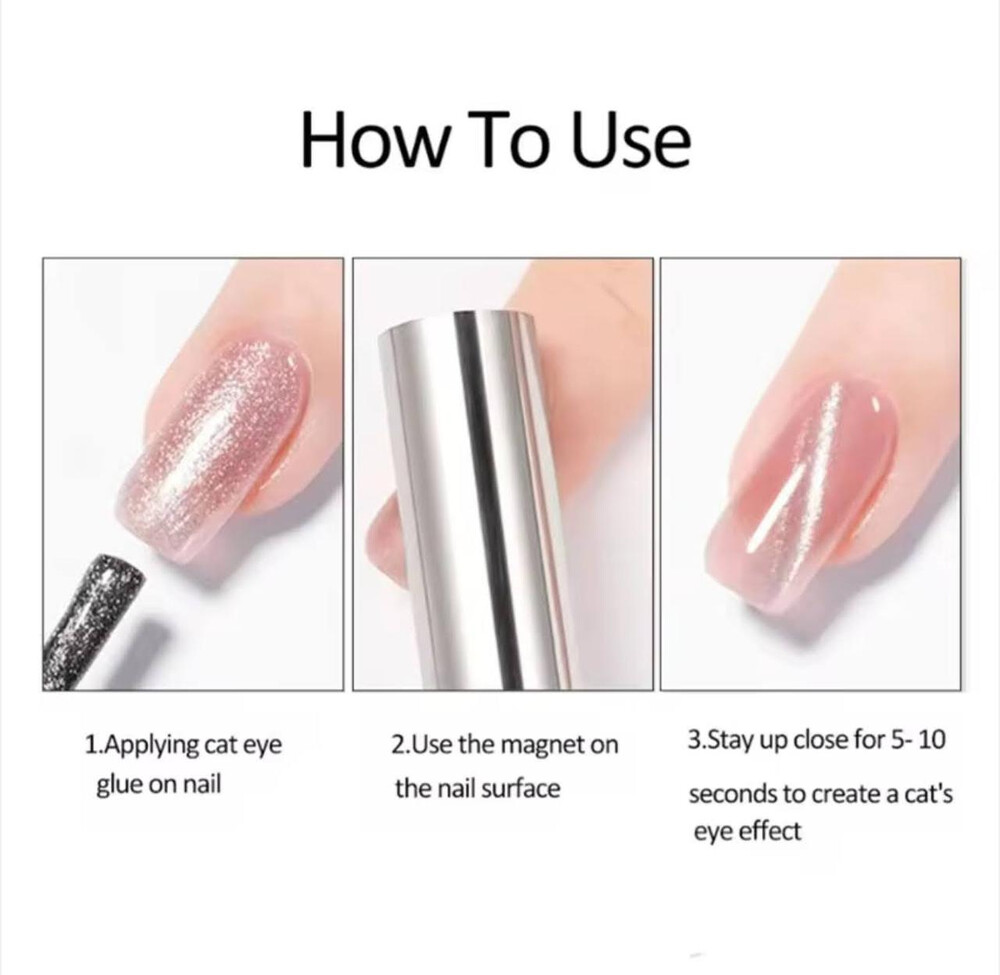 How To Use

1.Applying cat eye glue on nail

2.Use the magnet on the nail surface

3.Stay up close for 5- 10

seconds to create a cat's eye effect