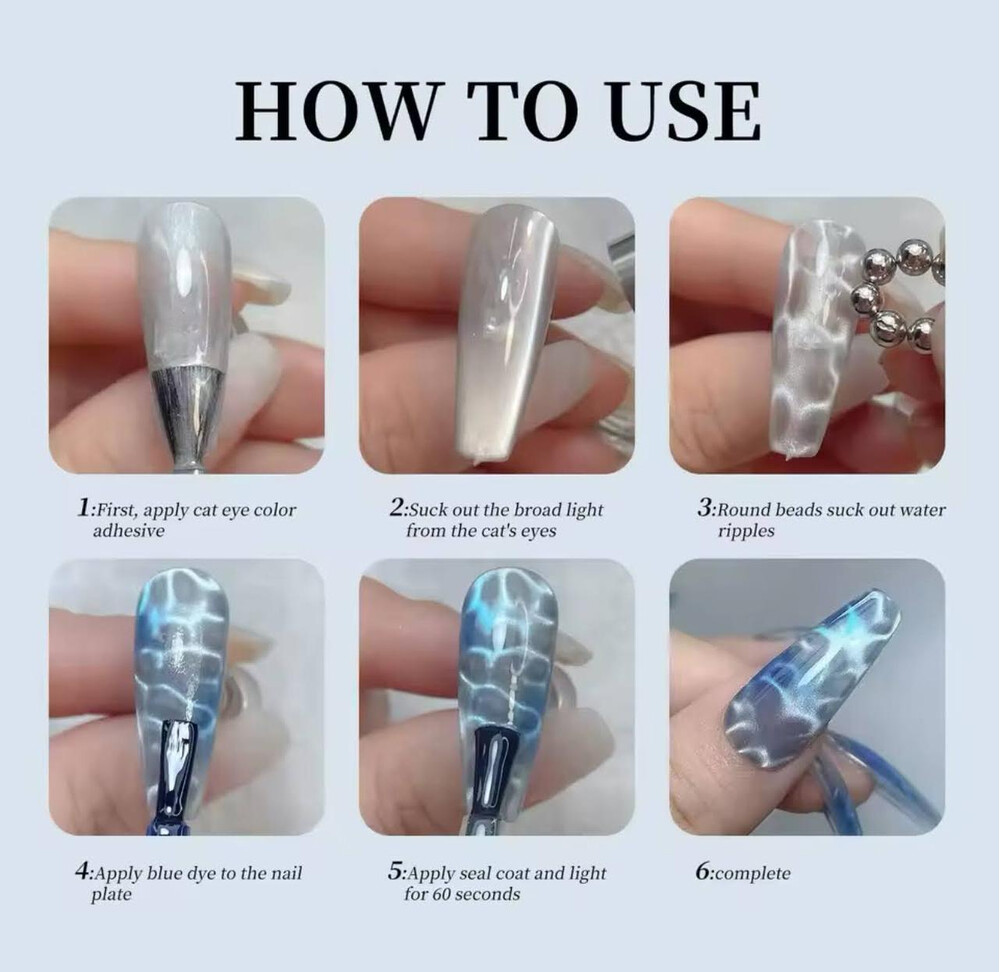 HOW TO USE

1:First, apply cat eye color adhesive

2:Suck out the broad light from the cat's eyes

3:Round beads suck out water ripples

4:Apply blue dye to the nail plate

5:Apply seal coat and light for 60 seconds

6:complete