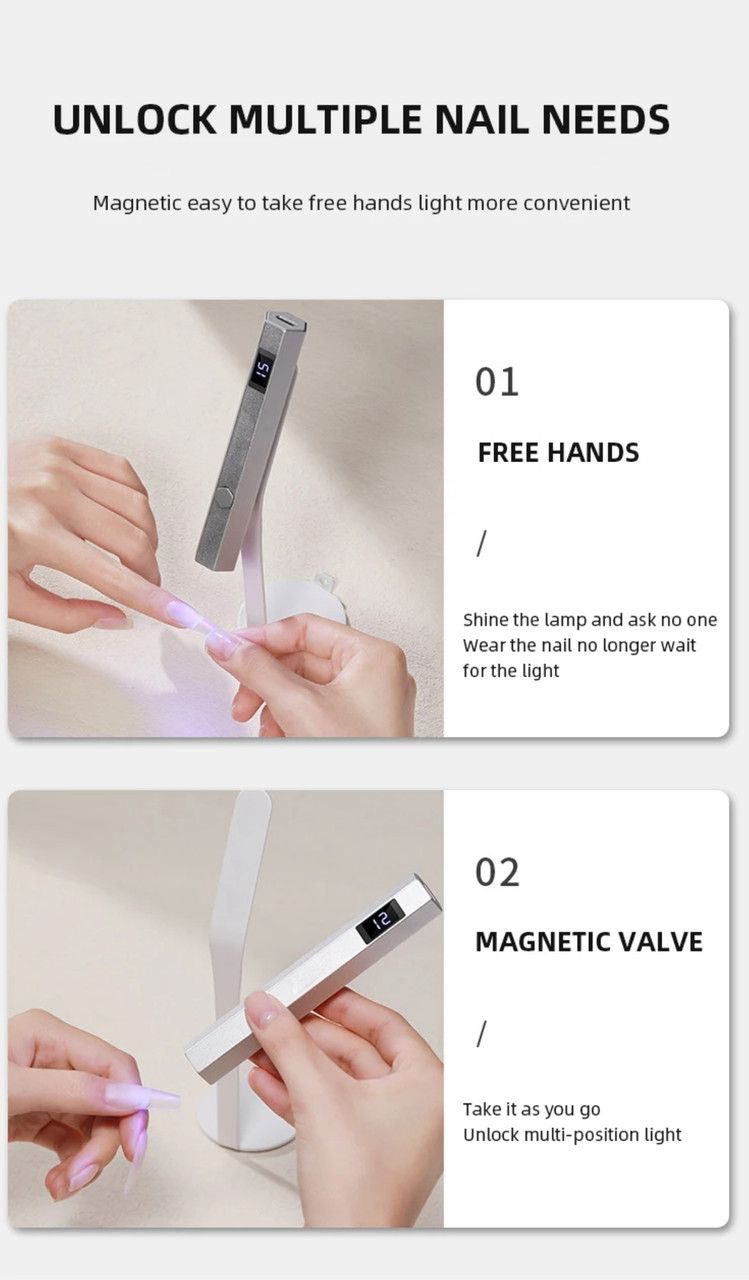 UNLOCK MULTIPLE NAIL NEEDS

Magnetic easy to take free hands light more convenient

15

01

FREE HANDS

/

Shine the lamp and ask no one
Wear the nail no longer wait for the light

12

02

MAGNETIC VALVE

/

Take it as you go
Unlock multi-position light