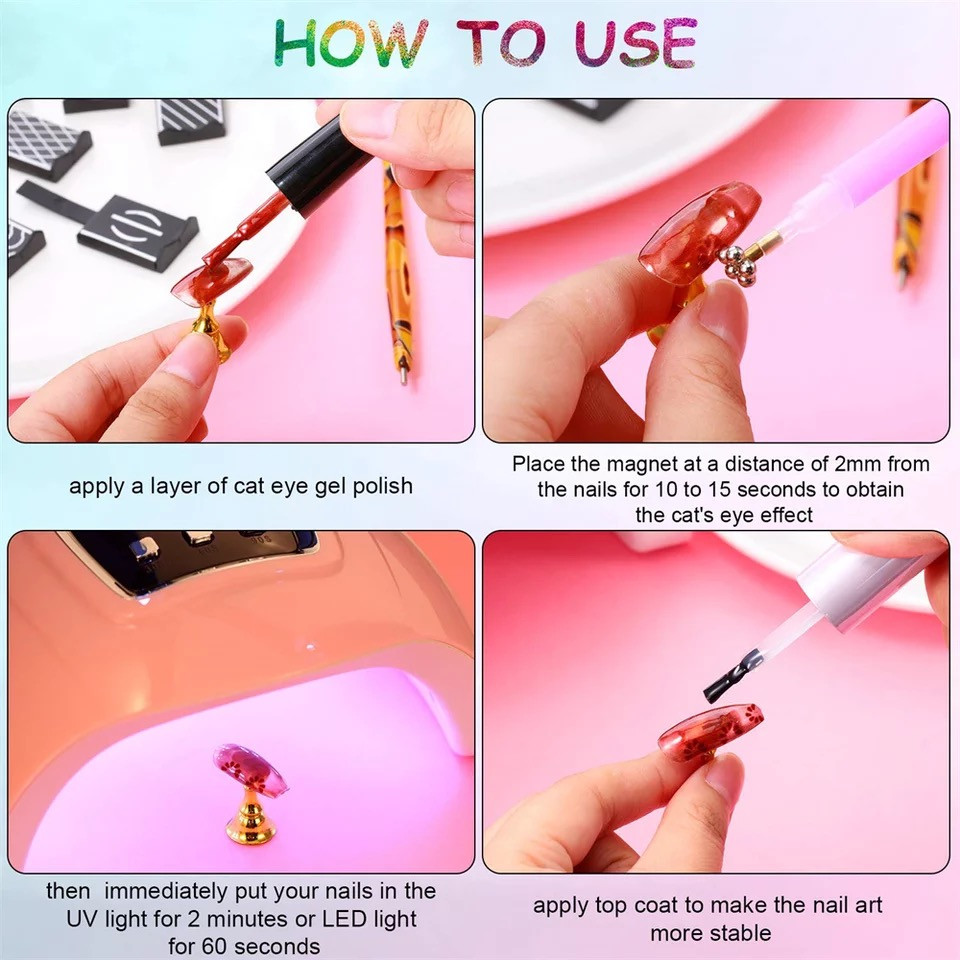 HOW TO USE

apply a layer of cat eye gel polish

Place the magnet at a distance of 2mm from the nails for 10 to 15 seconds to obtain the cat's eye effect

then immediately put your nails in the UV light for 2 minutes or LED light for 60 seconds

apply top coat to make the nail art more stable