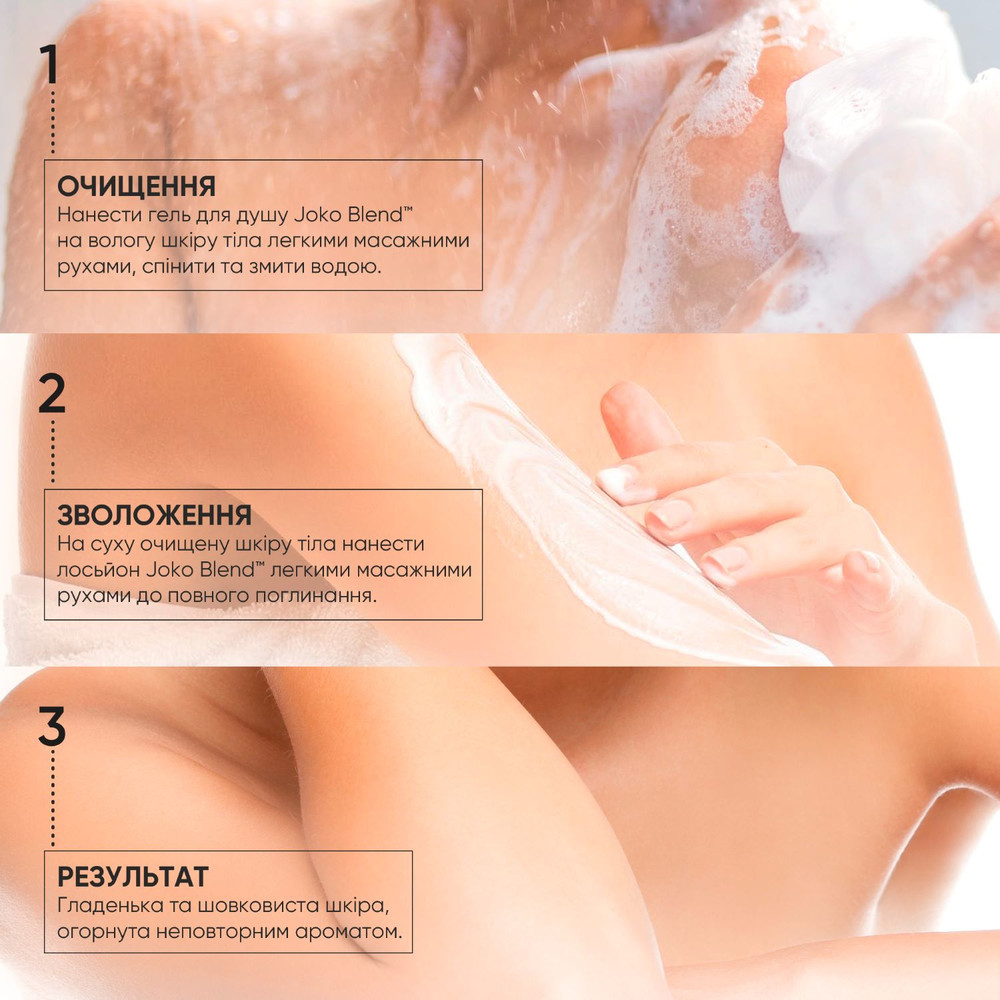 1

ОЧИЩЕННЯ
Нанести гель для душу Joko Blend™ на вологу шкіру тіла легкими масажними рухами, спінити та змити водою.

2

ЗВОЛОЖЕННЯ
На суху очищену шкіру тіла нанести лосьйон Joko Blend™ легкими масажними рухами до повного поглинання.

3

РЕЗУЛЬТАТ
Гладенька та шовковиста шкіра, огорнута неповторним ароматом.