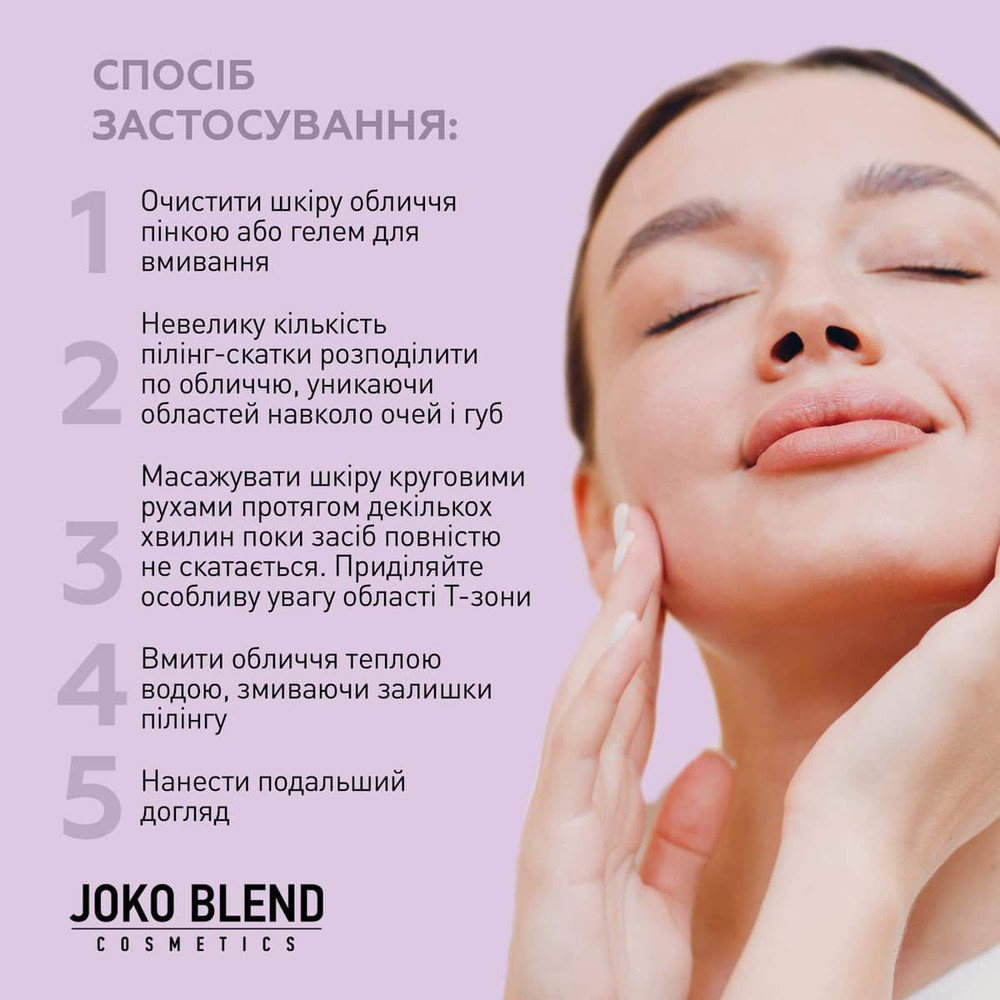 СПОСІБ ЗАСТОСУВАННЯ:

1 Очистити шкіру обличчя пінкою або гелем для вмивання

2 Невелику кількість пілінг-скатки розподілити по обличчю, уникаючи областей навколо очей і губ

3 Масажувати шкіру круговими рухами протягом декількох хвилин поки засіб повністю не скатається. Приділяйте особливу увагу області Т-зони

4 Вмити обличчя теплою водою, змиваючи залишки пілінгу

5 Нанести подальший догляд

JOKO BLEND
COSMETICS