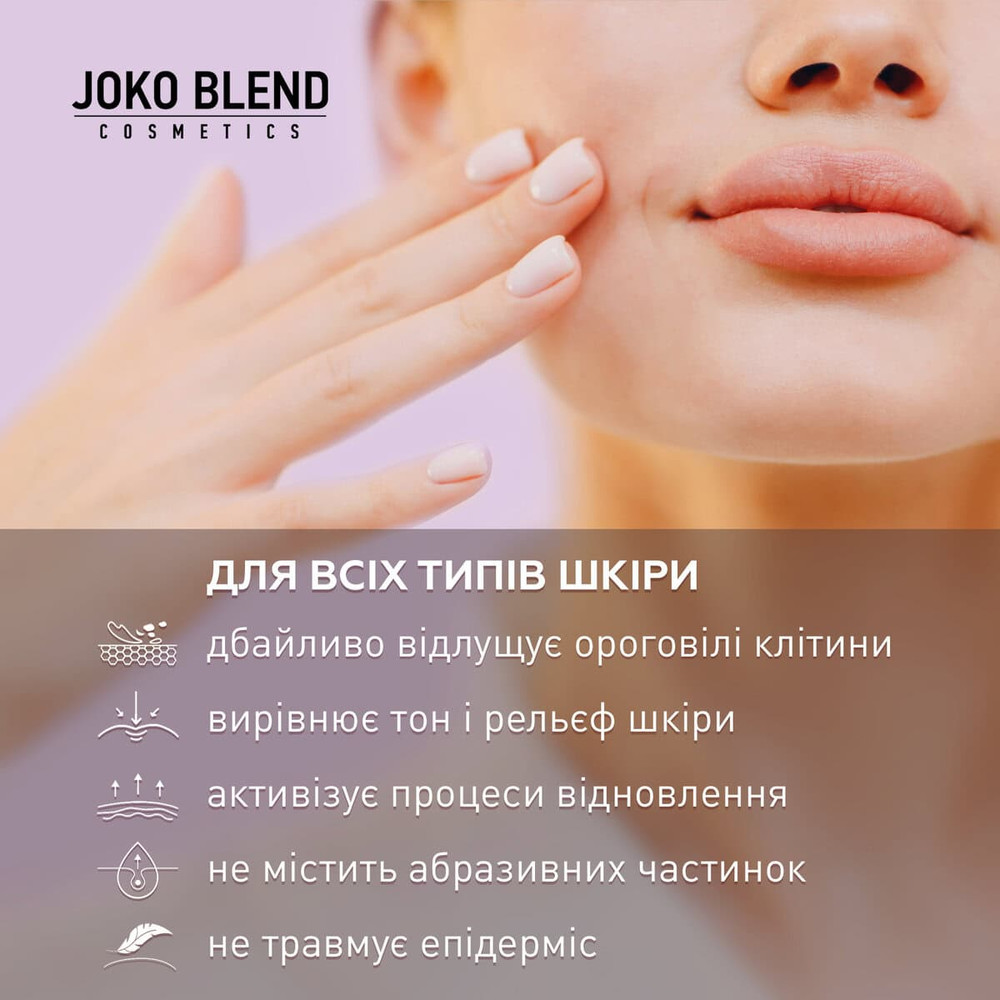 JOKO BLEND
COSMETICS

ДЛЯ ВСІХ ТИПІВ ШКІРИ

дбайливо відлущує ороговілі клітини

вирівнює тон і рельєф шкіри

активізує процеси відновлення

не містить абразивних частинок

не травмує епідерміс