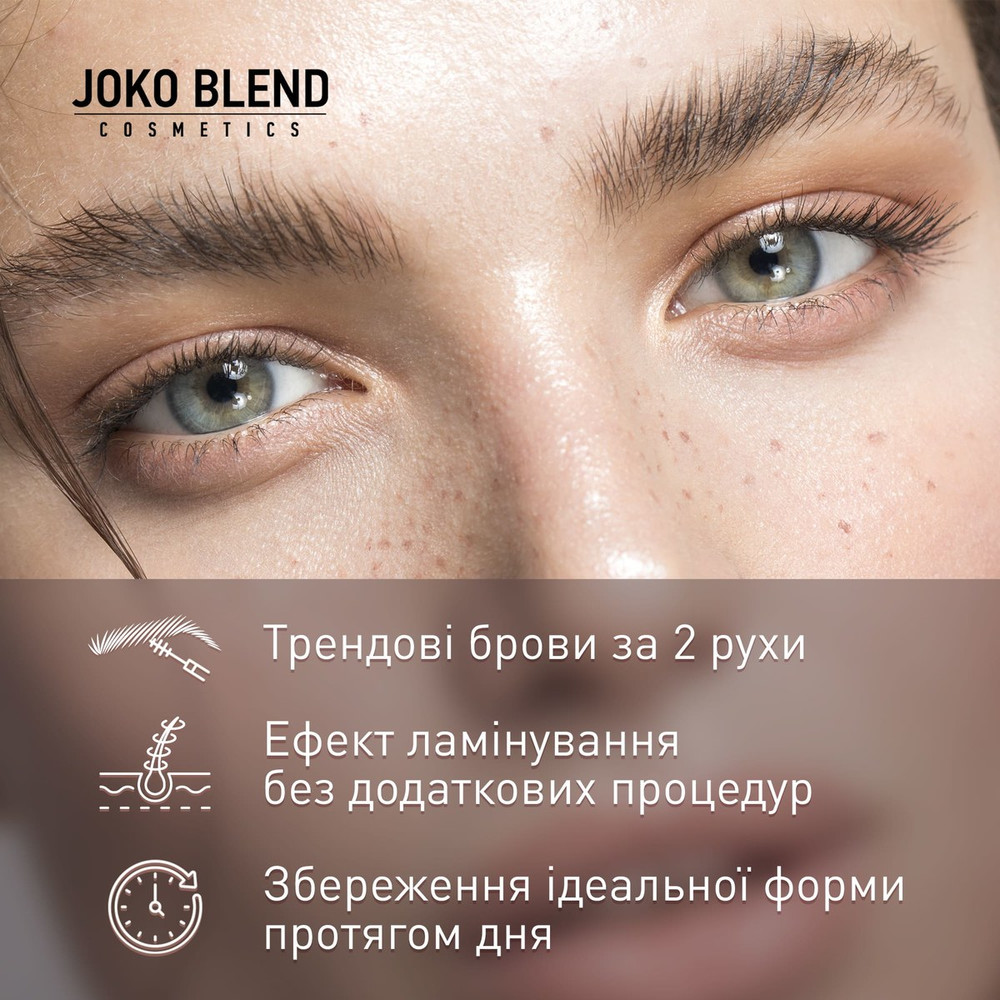 JOKO BLEND
COSMETICS

Трендові брови за 2 рухи

Ефект ламінування без додаткових процедур

Збереження ідеальної форми протягом дня