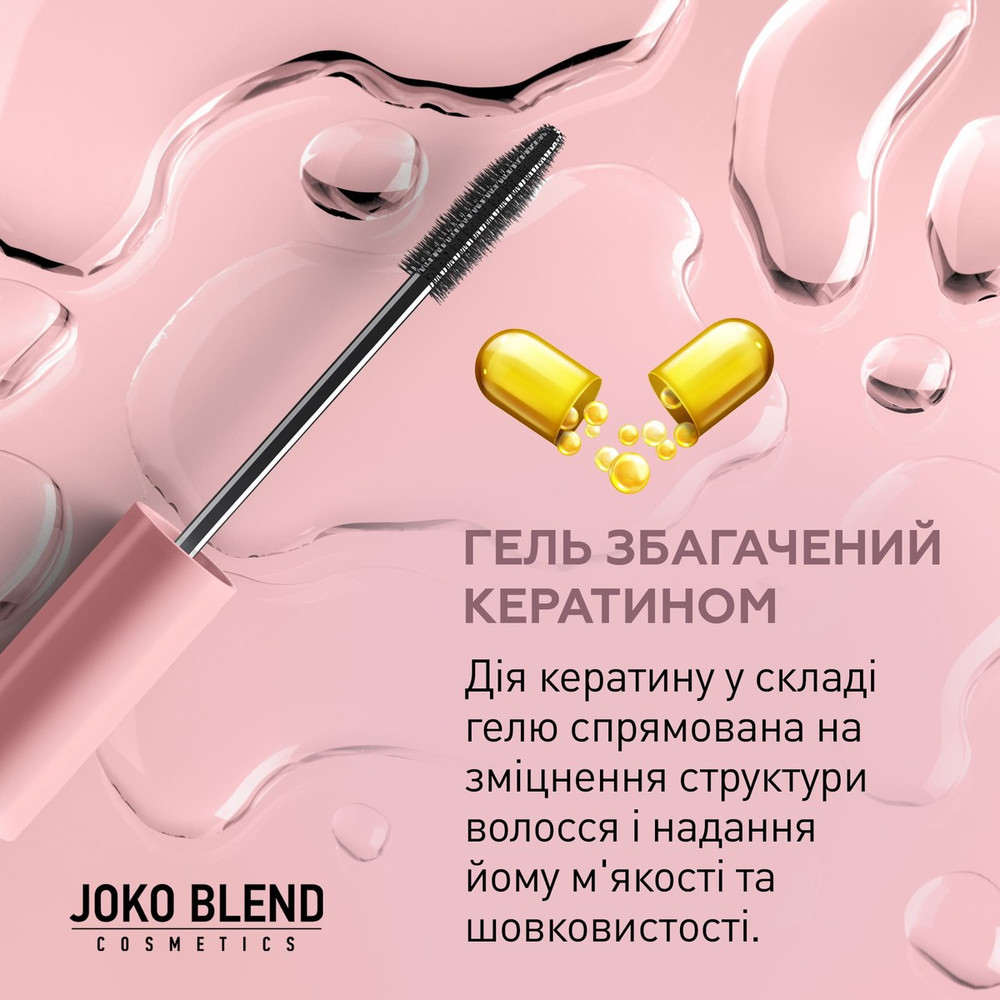 ГЕЛЬ ЗБАГАЧЕНИЙ КЕРАТИНОМ

Дія кератину у складі гелю спрямована на зміцнення структури волосся і надання йому м'якості та шовковистості.

JOKO BLEND
COSMETICS