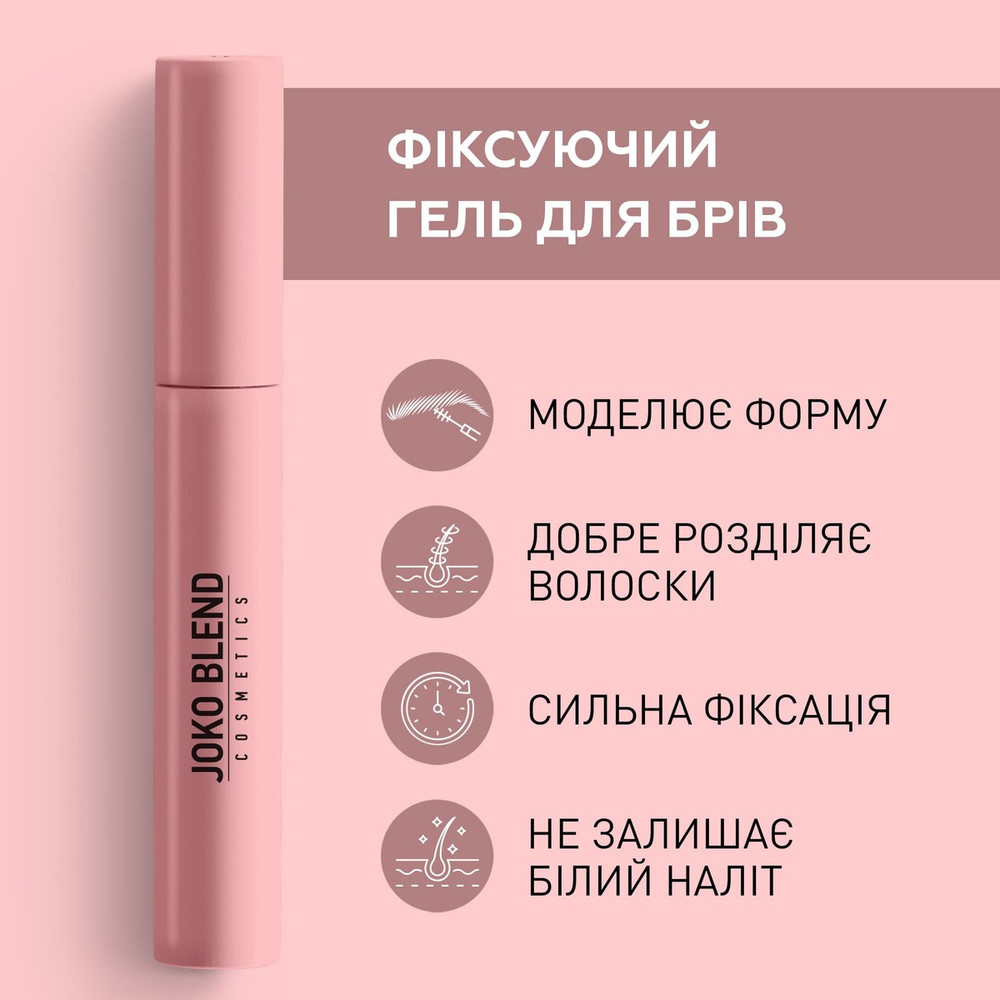 JOKO BLEND
COSMETICS

ФІКСУЮЧИЙ ГЕЛЬ ДЛЯ БРІВ

МОДЕЛЮЄ ФОРМУ

ДОБРЕ РОЗДІЛЯЄ ВОЛОСКИ

СИЛЬНА ФІКСАЦІЯ

НЕ ЗАЛИШАЄ БІЛИЙ НАЛІТ